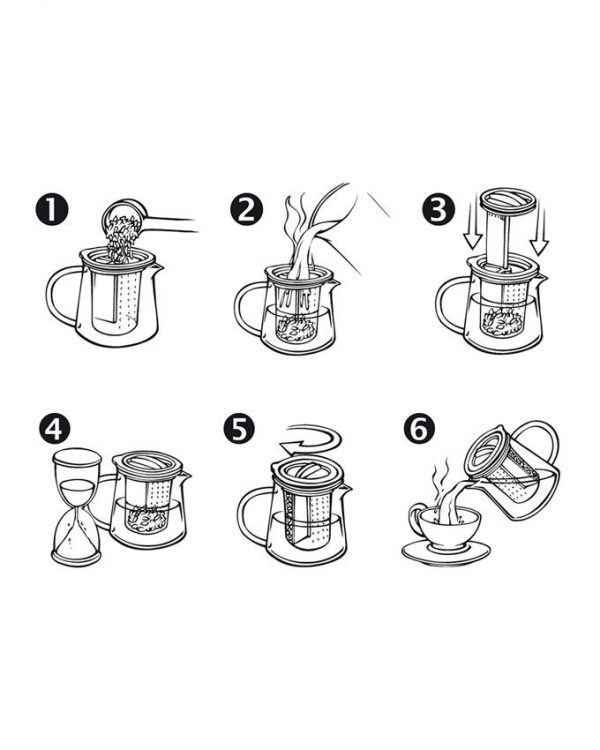 1
2
3
4
5
6